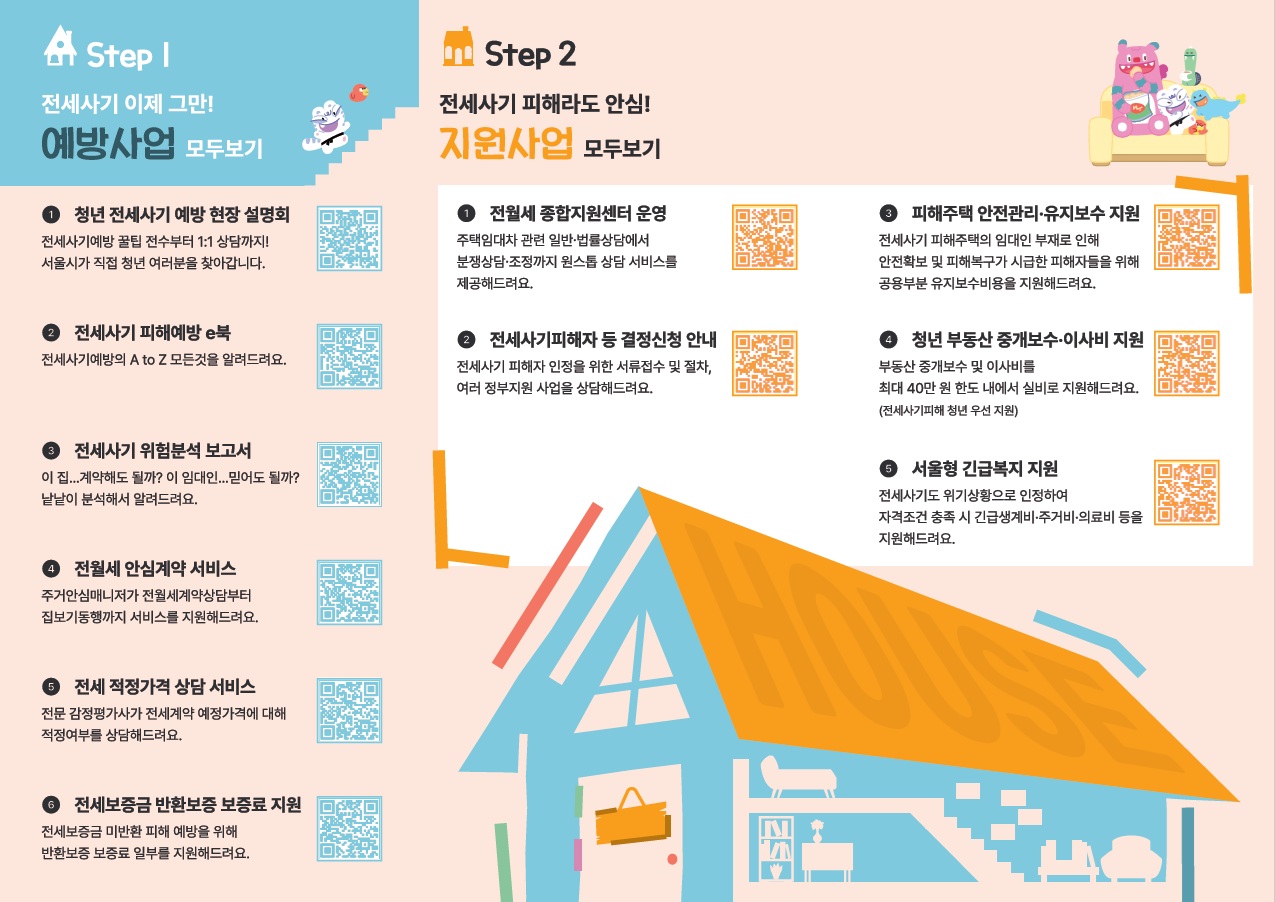 Step 1

전세사기 이제 그만!
예방사업 모두보기

❶ 청년 전세사기 예방 현장 설명회
전세사기예방 꿀팁 전수부터 1:1 상담까지! 서울시가 직접 청년 여러분을 찾아갑니다.

❷ 전세사기 피해예방 e북
전세사기예방의 A to Z 모든것을 알려드려요.

❸ 전세사기 위험분석 보고서
이 집...계약해도 될까? 이 임대인...믿어도 될까? 낱낱이 분석해서 알려드려요.

❹ 전월세 안심계약 서비스
주거안심매니저가 전월세계약상담부터 집보기동행까지 서비스를 지원해드려요.

❺ 전세 적정가격 상담 서비스
전문 감정평가사가 전세계약 예정가격에 대해 적정여부를 상담해드려요.

❻ 전세보증금 반환보증 보증료 지원
전세보증금 미반환 피해 예방을 위해 반환보증 보증료 일부를 지원해드려요.

Step 2

전세사기 피해라도 안심!
지원사업 모두보기

❶ 전월세 종합지원센터 운영
주택임대차 관련 일반·법률상담에서 분쟁상담·조정까지 원스톱 상담 서비스를 제공해드려요.

❷ 전세사기피해자 등 결정신청 안내
전세사기 피해자 인정을 위한 서류접수 및 절차, 여러 정부지원 사업을 상담해드려요.

❸ 피해주택 안전관리·유지보수 지원
전세사기 피해주택의 임대인 부재로 인해 안전확보 및 피해복구가 시급한 피해자들을 위해 공용부분 유지보수비용을 지원해드려요.

❹ 청년 부동산 중개보수·이사비 지원
부동산 중개보수 및 이사비를 최대 40만 원 한도 내에서 실비로 지원해드려요.
(전세사기피해 청년 우선 지원)

❺ 서울형 긴급복지 지원
전세사기도 위기상황으로 인정하여 자격조건 충족 시 긴급생계비·주거비·의료비 등을 지원해드려요.

HOUSE